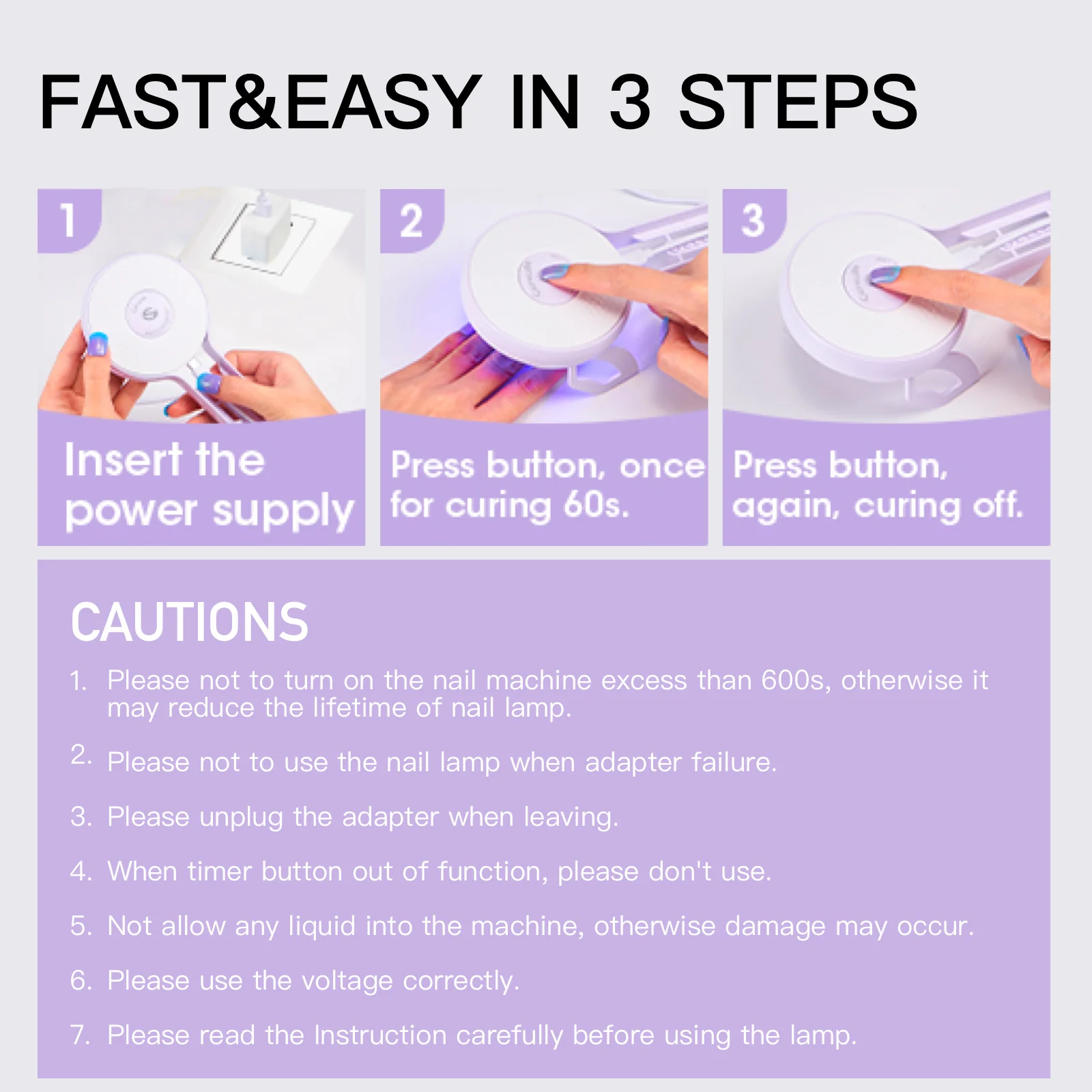 FAST&EASY IN 3 STEPS

1

Insert the power supply

2

Press button, once for curing 60s.

3

Press button, again, curing off.

CAUTIONS

1. Please not to turn on the nail machine excess than 600s, otherwise it may reduce the lifetime of nail lamp.

2. Please not to use the nail lamp when adapter failure.

3. Please unplug the adapter when leaving.

4. When timer button out of function, please don't use.

5. Not allow any liquid into the machine, otherwise damage may occur.

6. Please use the voltage correctly.

7. Please read the Instruction carefully before using the lamp.